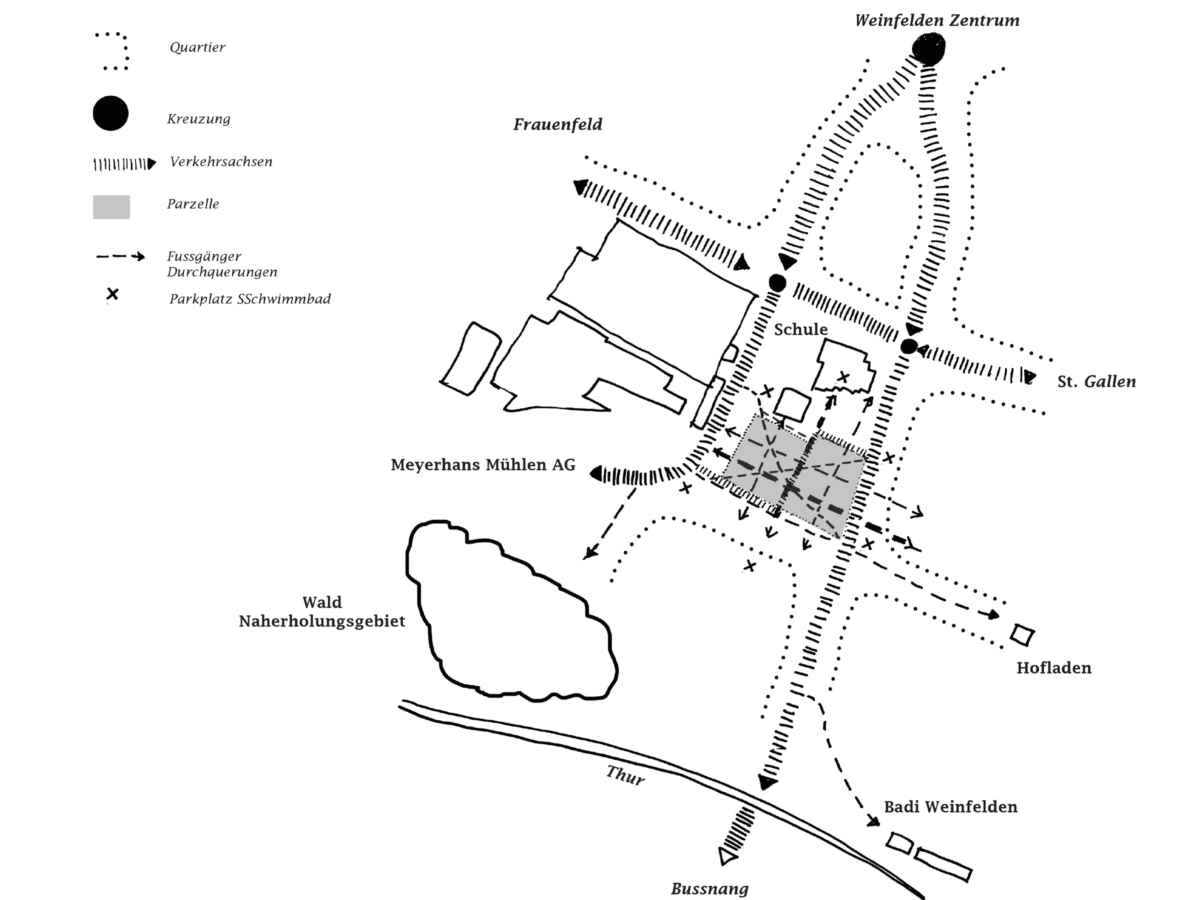 Quartier

Kreuzung

Verkehrsachsen

Parzelle

Fussgänger Durchquerungen

Parkplatz SSchwimmbad

Weinfelden Zentrum

Frauenfeld

Schule

St. Gallen

Meyerhans Mühlen AG

Wald Naherholungsgebiet

Hofladen

Thur

Badi Weinfelden

Bussnang