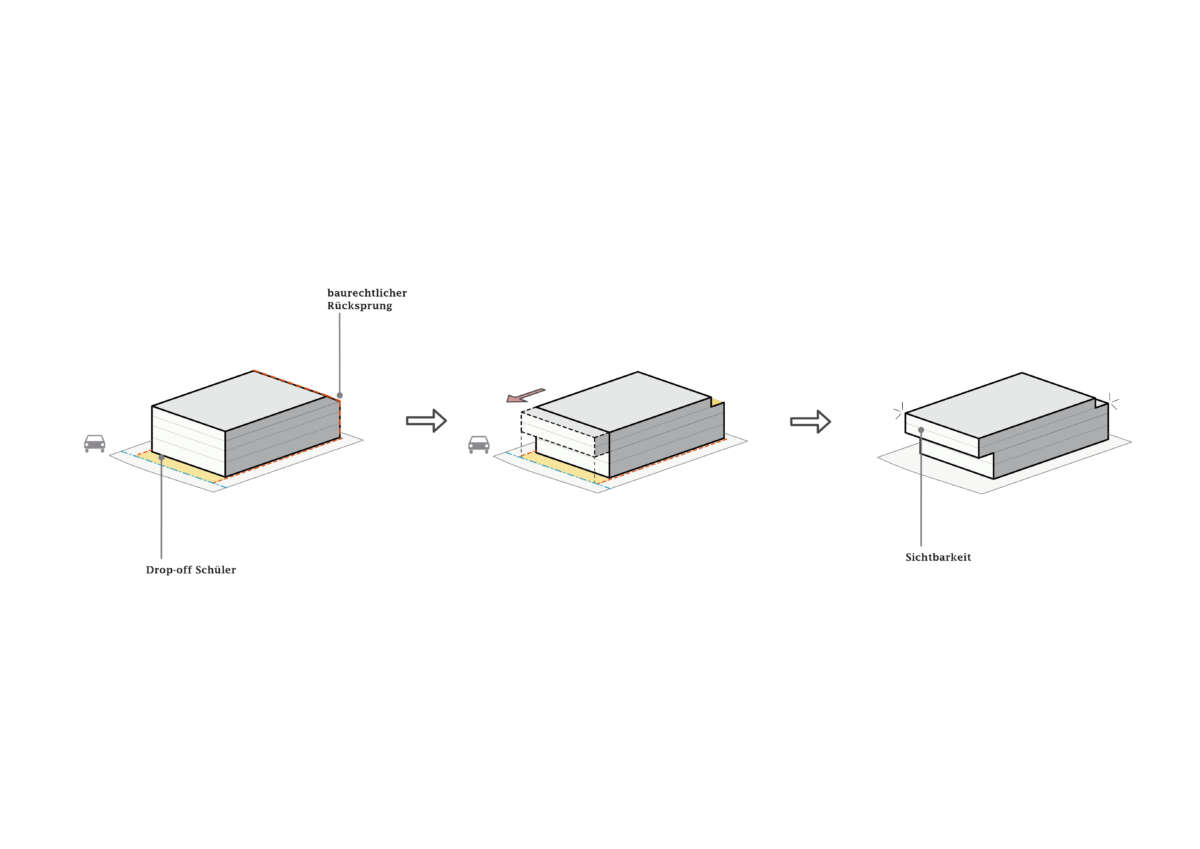 baurechtlicher Rücksprung

Drop-off Schüler

Sichtbarkeit